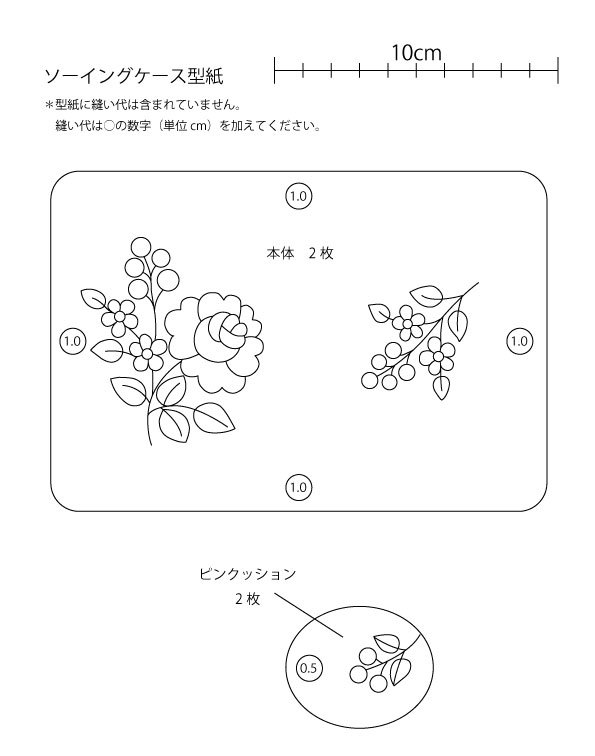 ソーイングケース型紙

10cm

＊型紙に縫い代は含まれていません。
縫い代は○の数字（単位 cm）を加えてください。

1.0

本体　2 枚

1.0

1.0

1.0

ピンクッション
2 枚

0.5